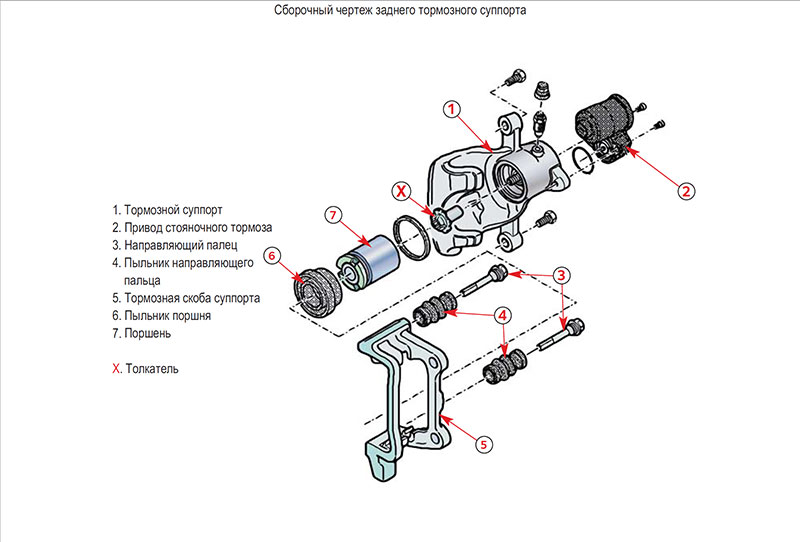 Сборочный чертеж заднего тормозного суппорта

1. Тормозной суппорт
2. Привод стояночного тормоза
3. Направляющий палец
4. Пыльник направляющего пальца
5. Тормозная скоба суппорта
6. Пыльник поршня
7. Поршень

X. Толкатель

1
2
X
7
6
3
4
5