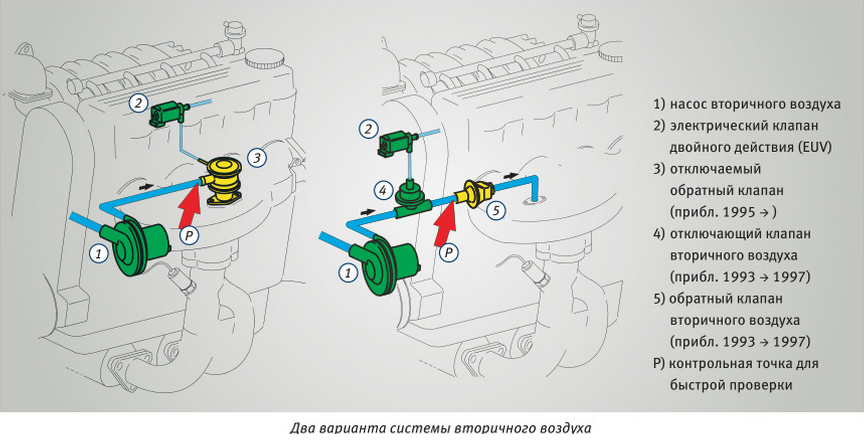 2

3

P

1

2

4

5

P

1

1) насос вторичного воздуха
2) электрический клапан двойного действия (EUV)
3) отключаемый обратный клапан (прибл. 1995 → )
4) отключающий клапан вторичного воздуха (прибл. 1993 → 1997)
5) обратный клапан вторичного воздуха (прибл. 1993 → 1997)
P) контрольная точка для быстрой проверки

Два варианта системы вторичного воздуха