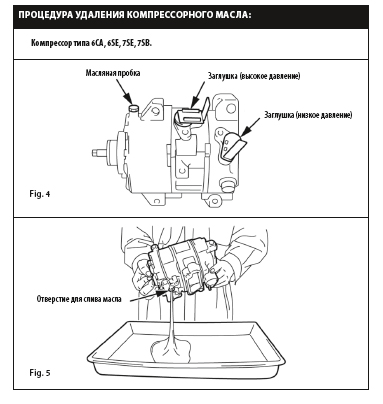 ПРОЦЕДУРА УДАЛЕНИЯ КОМПРЕССОРНОГО МАСЛА:

Компрессор типа 6CA, 6SE, 7SE, 7SB.

Масляная пробка

Заглушка (высокое давление)

Заглушка (низкое давление)

Fig. 4

Отверстие для слива масла

Fig. 5