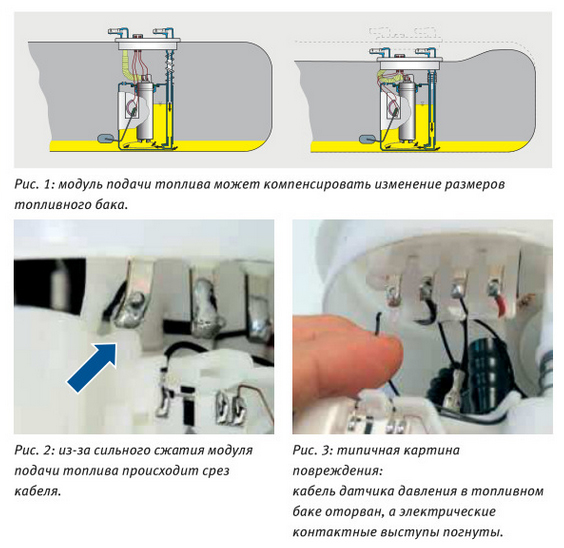 Рис. 1: модуль подачи топлива может компенсировать изменение размеров топливного бака.

Рис. 2: из-за сильного сжатия модуля подачи топлива происходит срез кабеля.

Рис. 3: типичная картина повреждения:
кабель датчика давления в топливном баке оторван, а электрические контактные выступы погнуты.