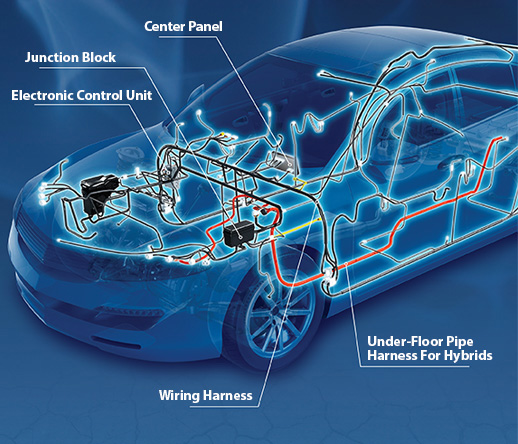 Center Panel

Junction Block

Electronic Control Unit

Under-Floor Pipe Harness For Hybrids

Wiring Harness